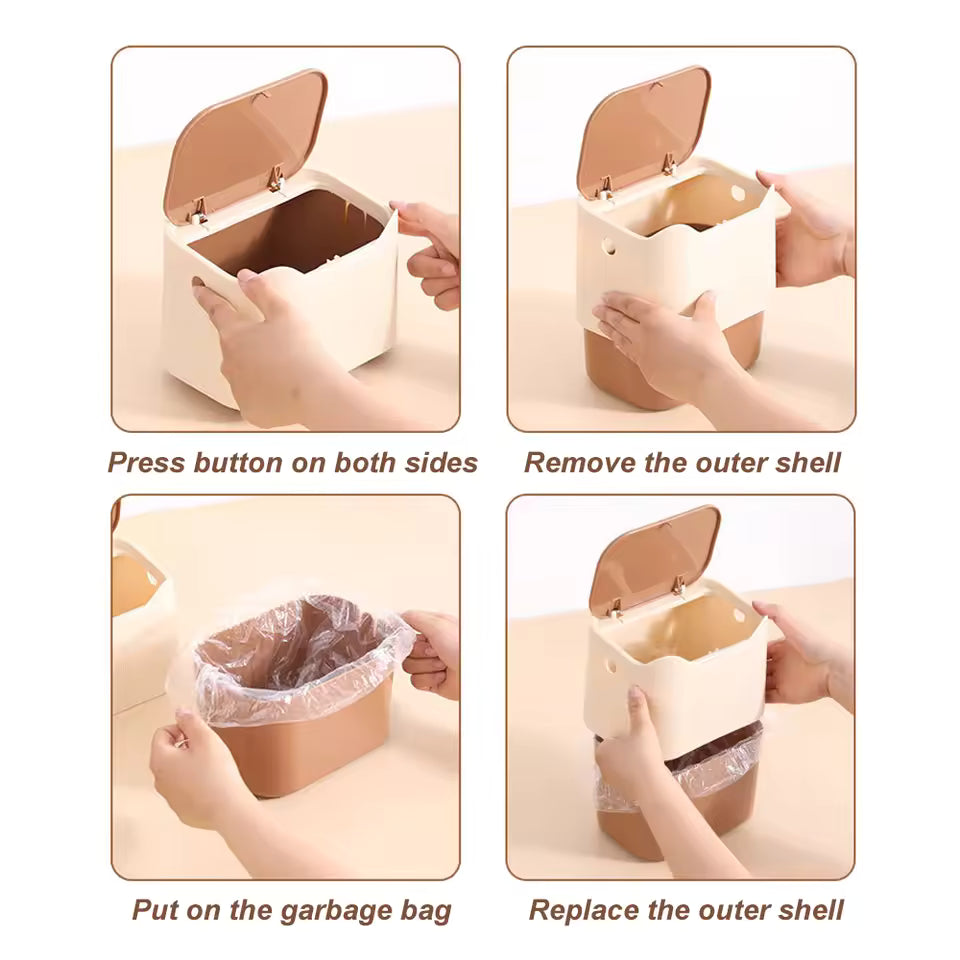 Press button on both sides

Remove the outer shell

Put on the garbage bag

Replace the outer shell